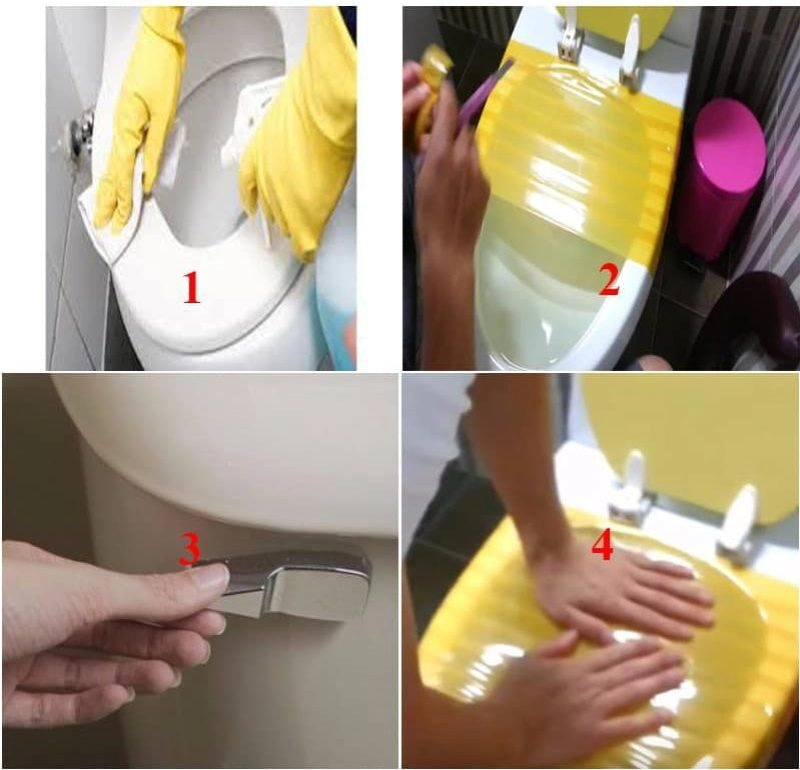 1
2
3
4